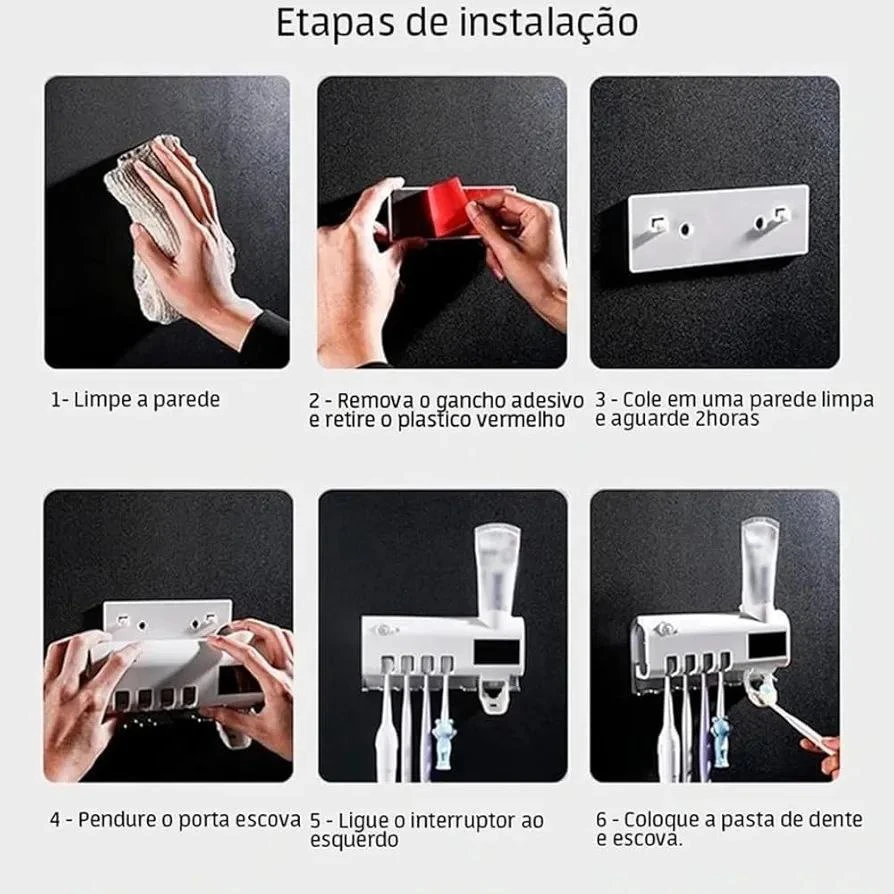 Etapas de instalação

1- Limpe a parede

2 - Remova o gancho adesivo e retire o plastico vermelho

3 - Cole em uma parede limpa e aguarde 2horas

4 - Pendure o porta escova

5 - Ligue o interruptor ao esquerdo

6 - Coloque a pasta de dente e escova.